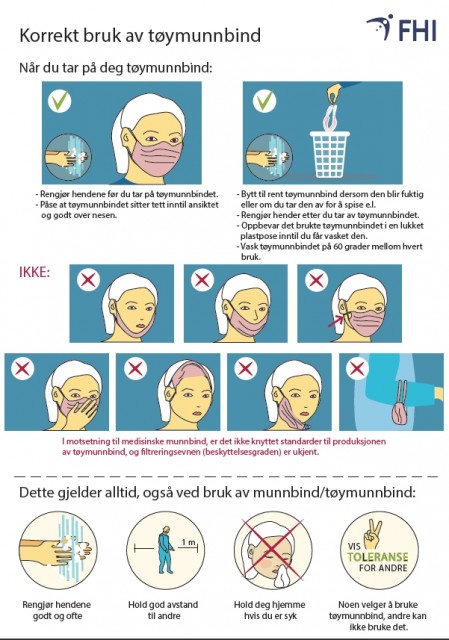 Korrekt bruk av tøymunnbind

FHI

Når du tar på deg tøymunnbind:

- Rengjør hendene før du tar på tøymunnbindet.
- Påse at tøymunnbindet sitter tett inntil ansiktet og godt over nesen.

- Bytt til rent tøymunnbind dersom den blir fuktig eller om du tar den av for å spise e.l.
- Rengjør hender etter du tar av tøymunnbindet.
- Oppbevar det brukte tøymunnbindet i en lukket plastpose inntil du får vasket den.
- Vask tøymunnbindet på 60 grader mellom hvert bruk.

IKKE:

I motsetning til medisinske munnbind, er det ikke knyttet standarder til produksjonen av tøymunnbind, og filtreringsevnen (beskyttelsesgraden) er ukjent.

Dette gjelder alltid, også ved bruk av munnbind/tøymunnbind:

Rengjør hendene godt og ofte

1 m

Hold god avstand til andre

Hold deg hjemme hvis du er syk

VIS TOLERANSE FOR ANDRE

Noen velger å bruke tøymunnbind, andre kan ikke bruke det.